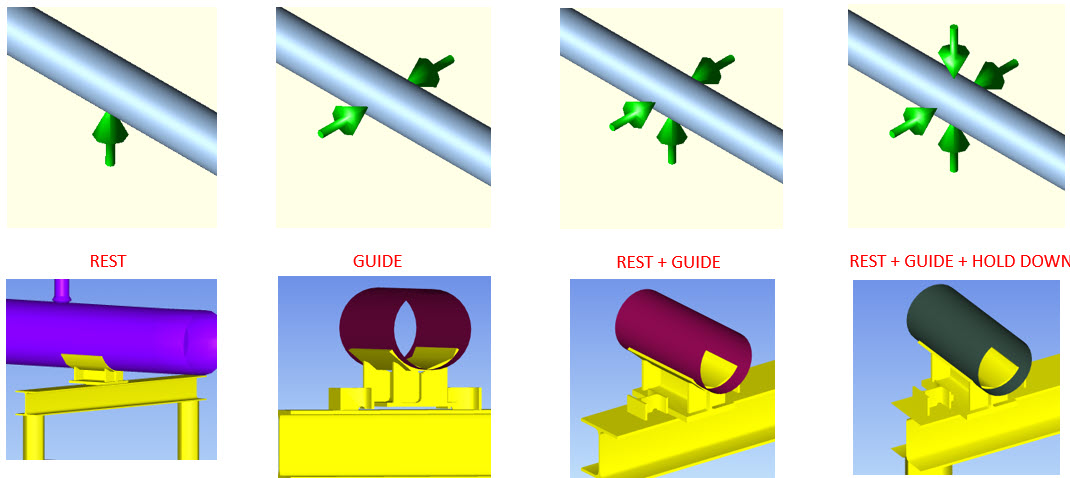 REST

GUIDE

REST + GUIDE

REST + GUIDE + HOLD DOWN